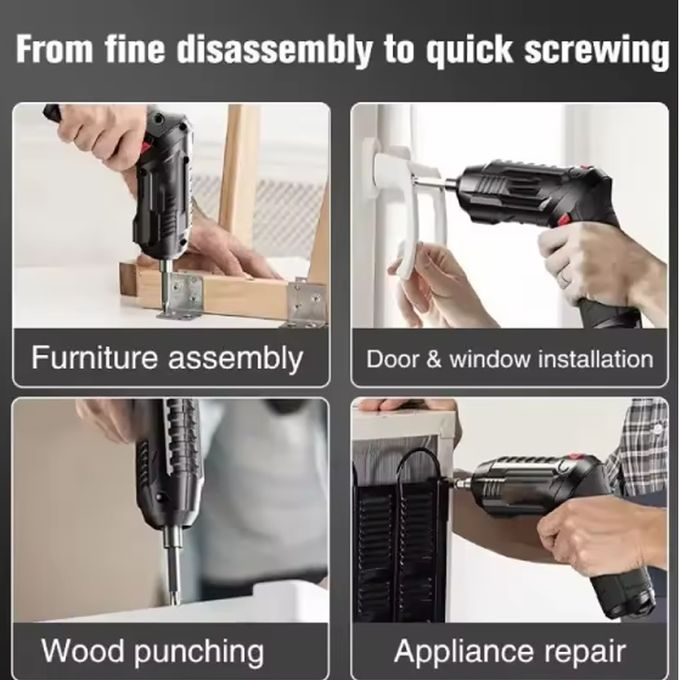 From fine disassembly to quick screwing

Furniture assembly

Door & window installation

Wood punching

Appliance repair